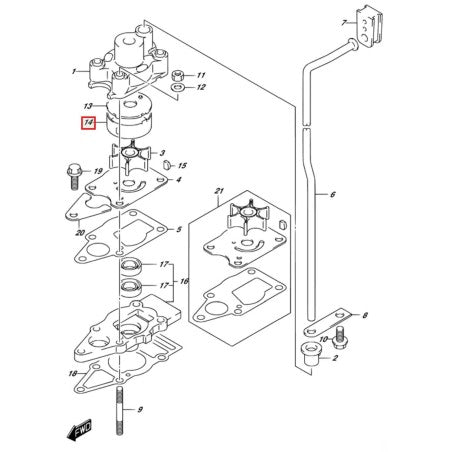 7
1
11
12
13
14
3
15
19
4
21
6
20
5
17
17
16
8
10
2
18
9
FWD